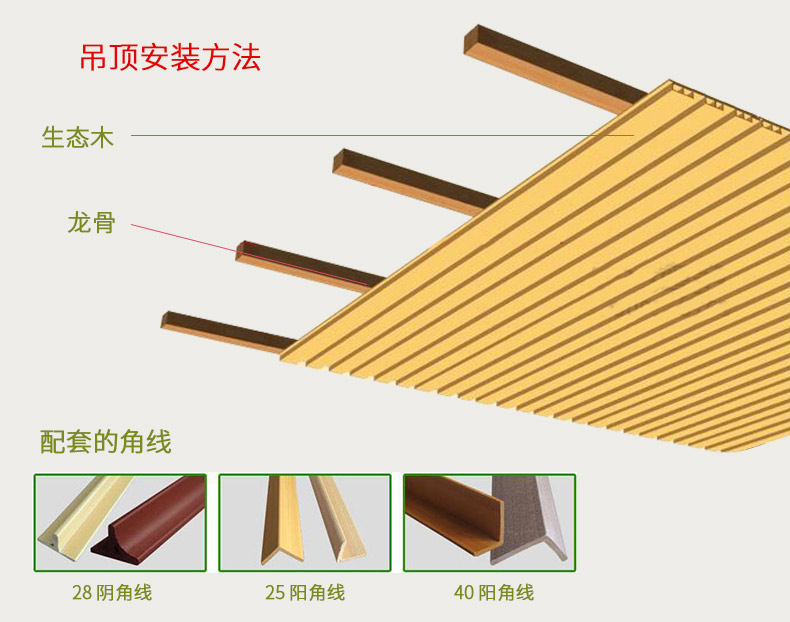 吊顶安装方法

生态木

龙骨

配套的角线

28 阴角线

25 阳角线

40 阳角线